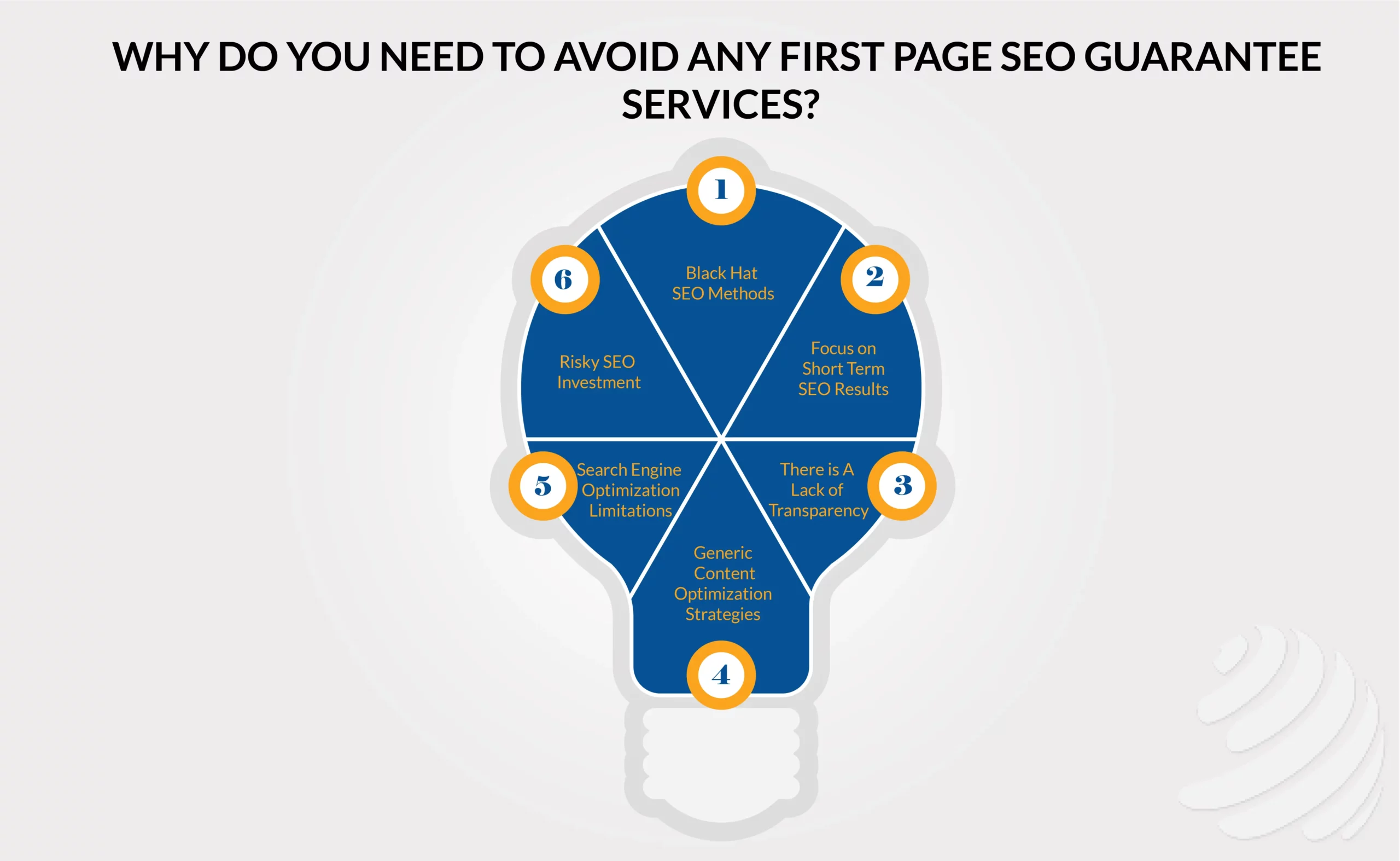 WHY DO YOU NEED TO AVOID ANY FIRST PAGE SEO GUARANTEE SERVICES?

1
Black Hat SEO Methods

2
Focus on Short Term SEO Results

3
There is A Lack of Transparency

4
Generic Content Optimization Strategies

5
Search Engine Optimization Limitations

6
Risky SEO Investment