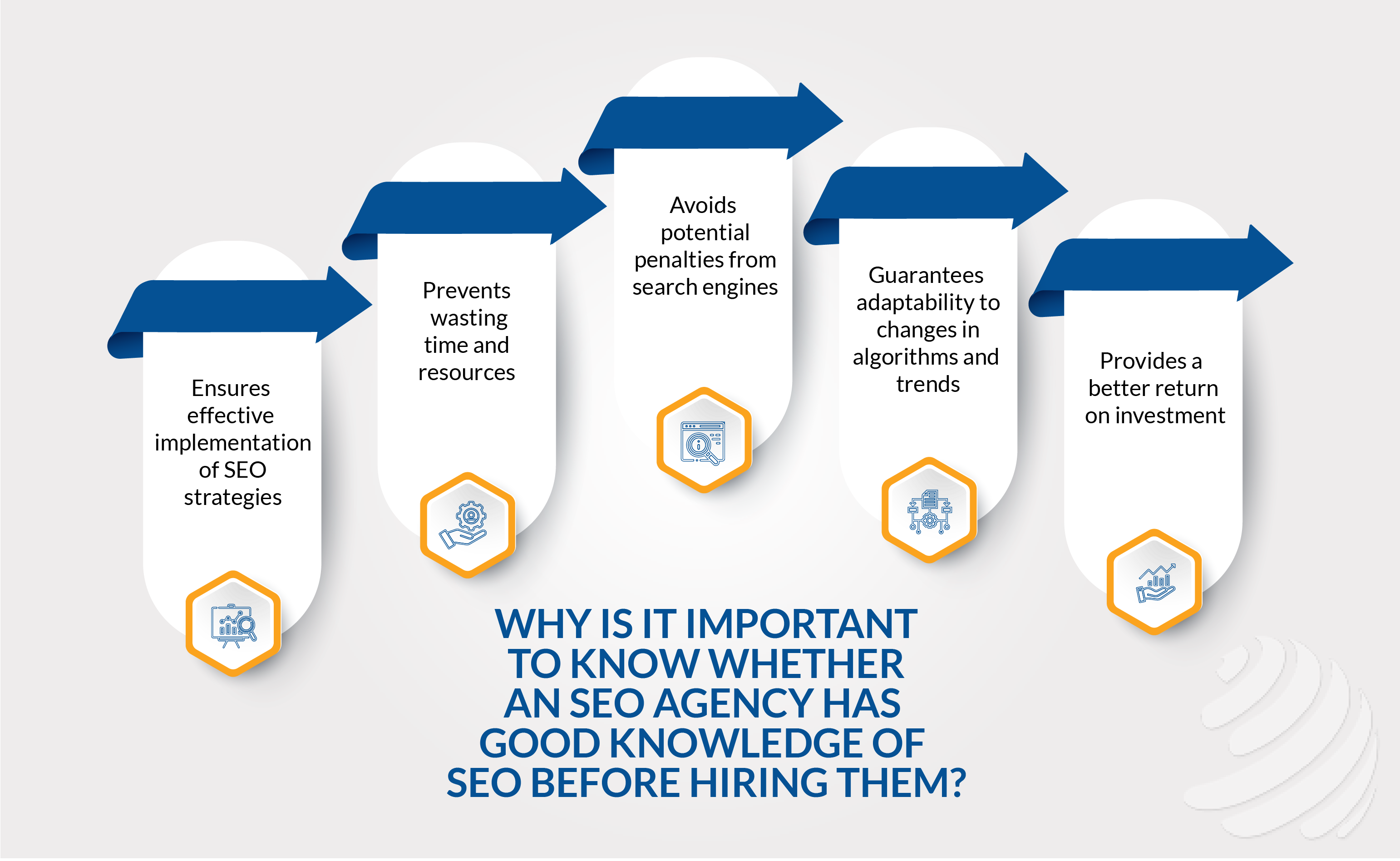 Ensures effective implementation of SEO strategies

Prevents wasting time and resources

Avoids potential penalties from search engines

Guarantees adaptability to changes in algorithms and trends

Provides a better return on investment

WHY IS IT IMPORTANT TO KNOW WHETHER AN SEO AGENCY HAS GOOD KNOWLEDGE OF SEO BEFORE HIRING THEM?