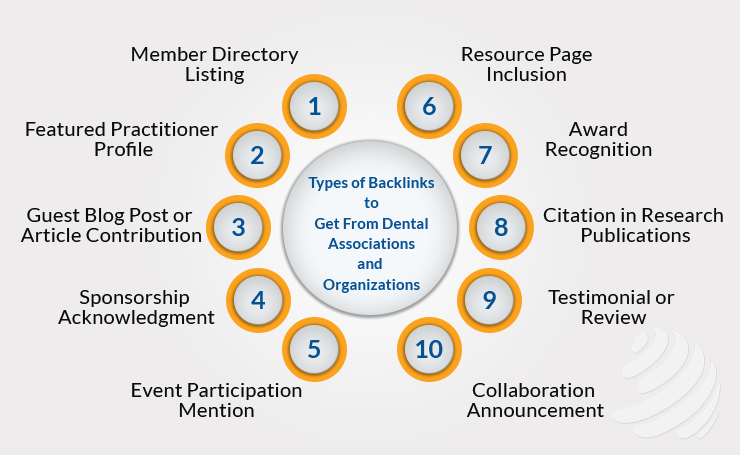 Types of Backlinks to Get From Dental Associations and Organizations

1
Member Directory Listing

2
Featured Practitioner Profile

3
Guest Blog Post or Article Contribution

4
Sponsorship Acknowledgment

5
Event Participation Mention

6
Resource Page Inclusion

7
Award Recognition

8
Citation in Research Publications

9
Testimonial or Review

10
Collaboration Announcement