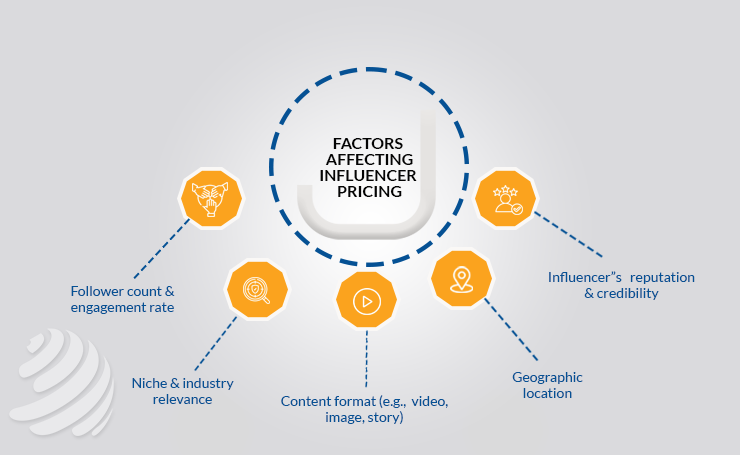 FACTORS AFFECTING INFLUENCER PRICING

Follower count & engagement rate

Niche & industry relevance

Content format (e.g., video, image, story)

Geographic location

Influencer"s reputation & credibility