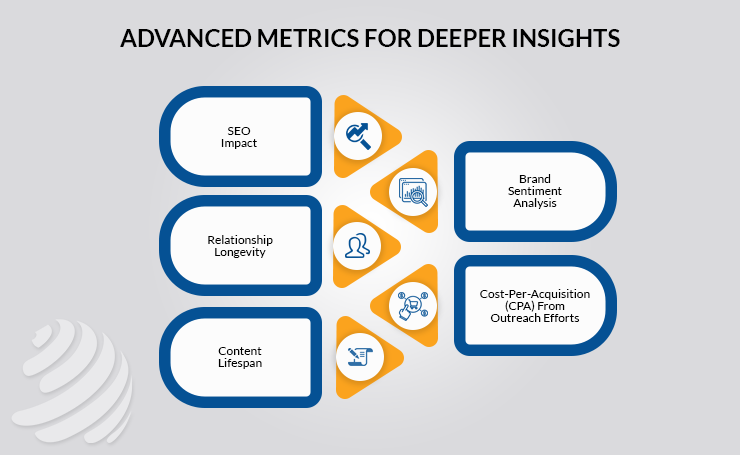 ADVANCED METRICS FOR DEEPER INSIGHTS

SEO Impact

Brand Sentiment Analysis

Relationship Longevity

Cost-Per-Acquisition (CPA) From Outreach Efforts

Content Lifespan