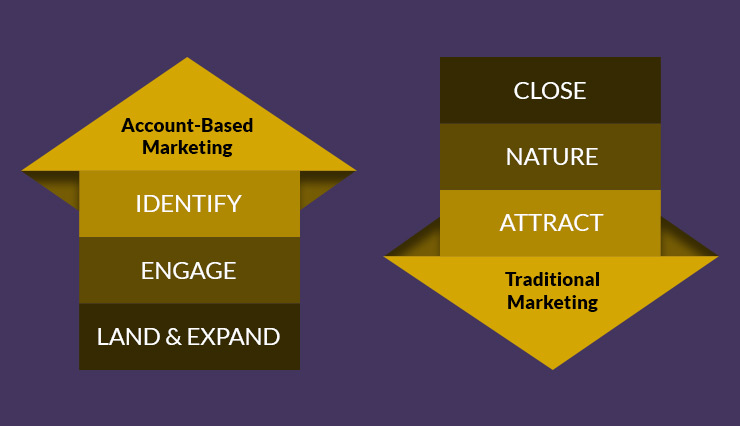 Account-Based Marketing

IDENTIFY

ENGAGE

LAND & EXPAND

CLOSE

NATURE

ATTRACT

Traditional Marketing