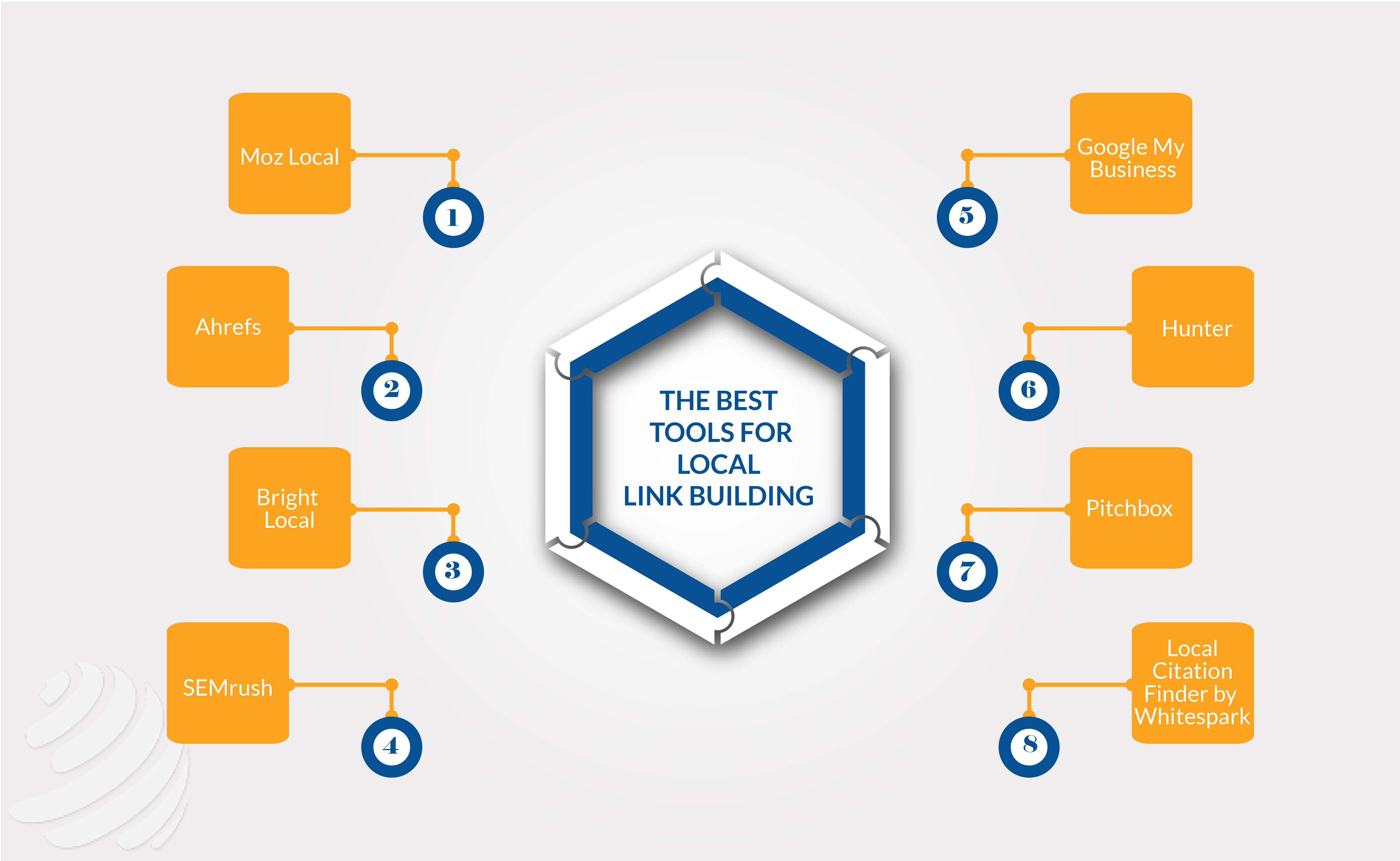 THE BEST TOOLS FOR LOCAL LINK BUILDING

Moz Local
1

Ahrefs
2

Bright Local
3

SEMrush
4

Google My Business
5

Hunter
6

Pitchbox
7

Local Citation Finder by Whitespark
8