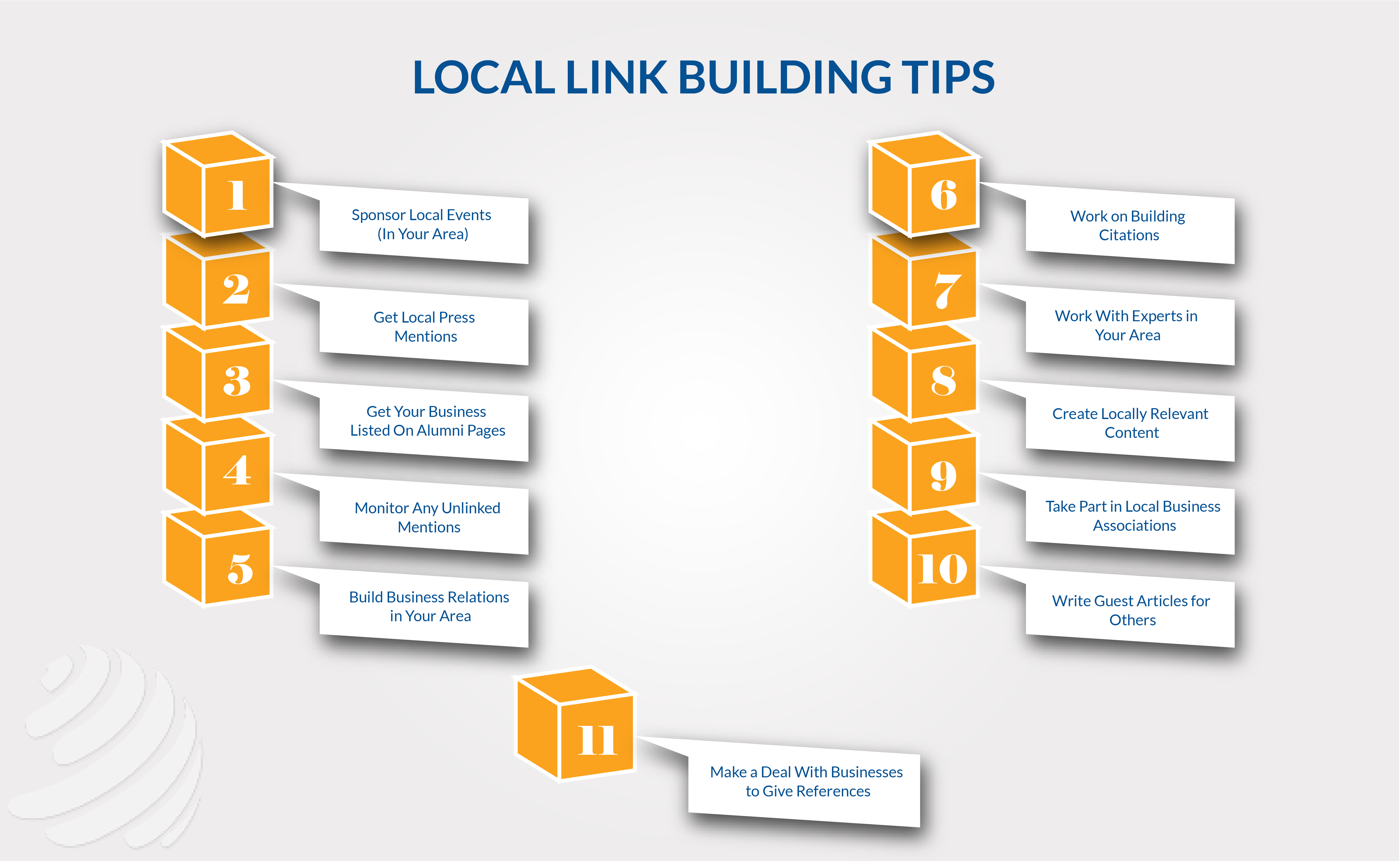 LOCAL LINK BUILDING TIPS

1
Sponsor Local Events (In Your Area)

2
Get Local Press Mentions

3
Get Your Business Listed On Alumni Pages

4
Monitor Any Unlinked Mentions

5
Build Business Relations in Your Area

6
Work on Building Citations

7
Work With Experts in Your Area

8
Create Locally Relevant Content

9
Take Part in Local Business Associations

10
Write Guest Articles for Others

11
Make a Deal With Businesses to Give References