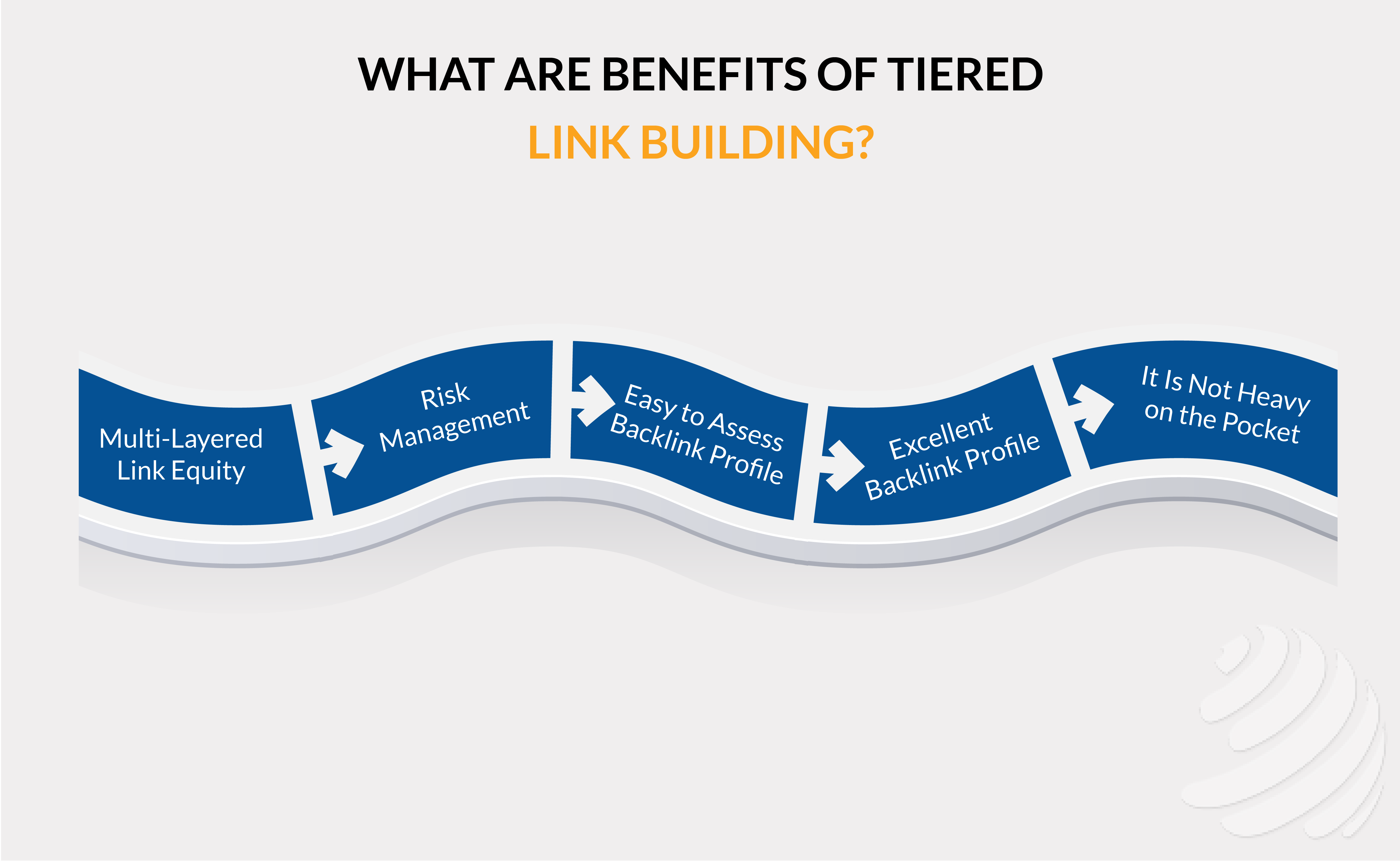 WHAT ARE BENEFITS OF TIERED
LINK BUILDING?

Multi-Layered Link Equity

Risk Management

Easy to Assess Backlink Profile

Excellent Backlink Profile

It Is Not Heavy on the Pocket