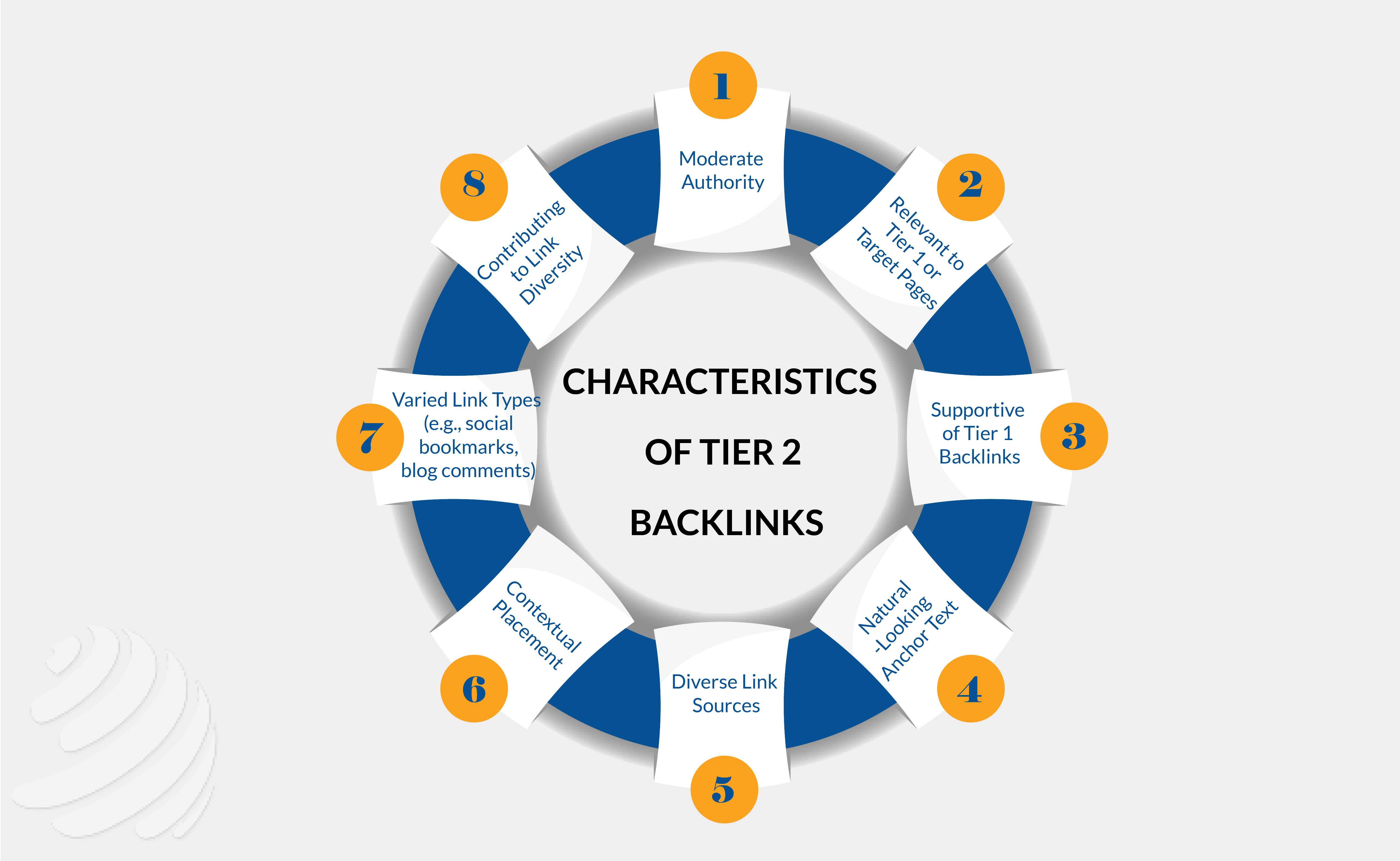 CHARACTERISTICS OF TIER 2 BACKLINKS

1
Moderate Authority

2
Relevant to Tier 1 or Target Pages

3
Supportive of Tier 1 Backlinks

4
Natural -Looking Anchor Text

5
Diverse Link Sources

6
Contextual Placement

7
Varied Link Types (e.g., social bookmarks, blog comments)

8
Contributing to Link Diversity