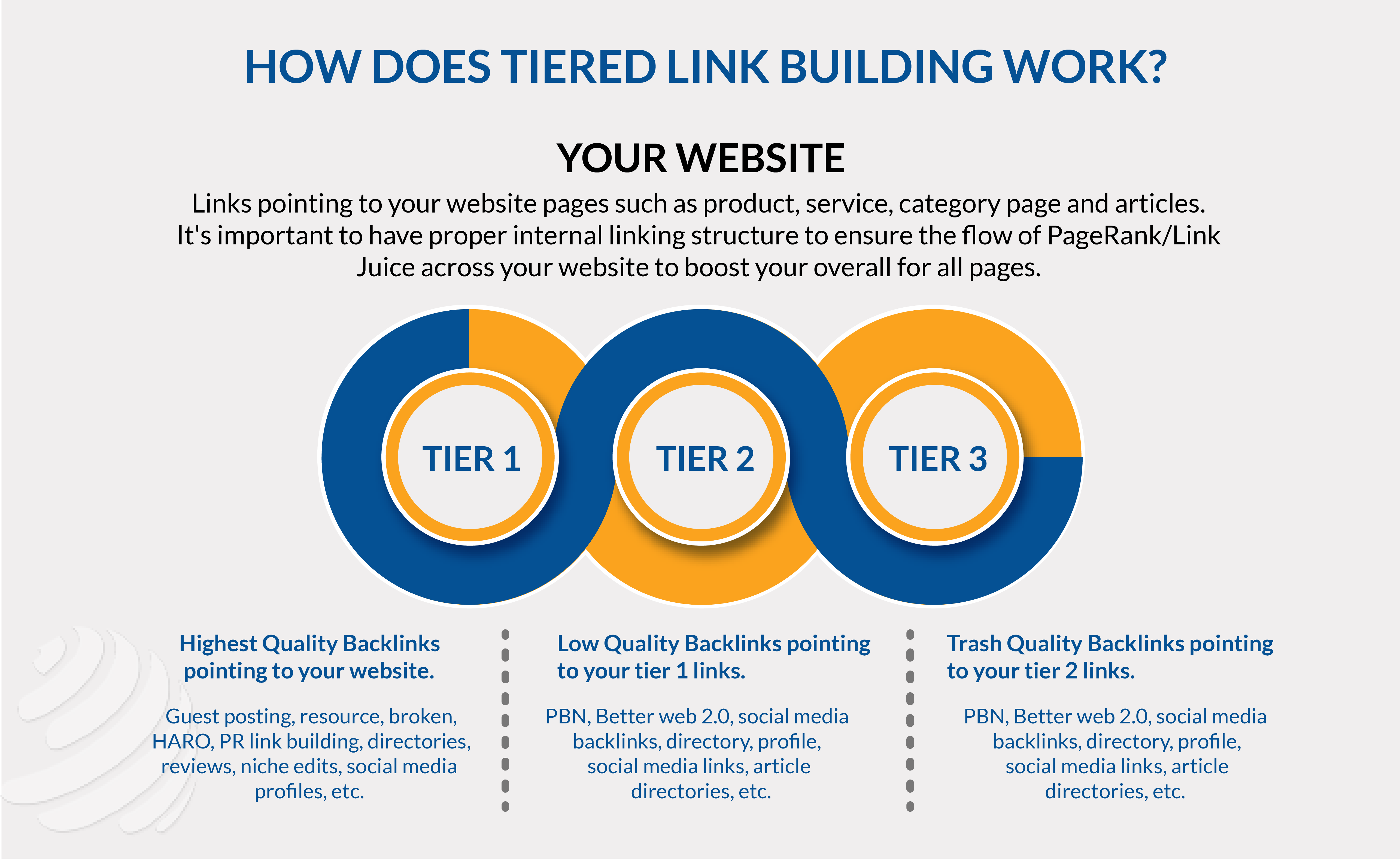 HOW DOES TIERED LINK BUILDING WORK?

YOUR WEBSITE

Links pointing to your website pages such as product, service, category page and articles. It's important to have proper internal linking structure to ensure the flow of PageRank/Link Juice across your website to boost your overall for all pages.

TIER 1

TIER 2

TIER 3

Highest Quality Backlinks pointing to your website.

Guest posting, resource, broken, HARO, PR link building, directories, reviews, niche edits, social media profiles, etc.

Low Quality Backlinks pointing to your tier 1 links.

PBN, Better web 2.0, social media backlinks, directory, profile, social media links, article directories, etc.

Trash Quality Backlinks pointing to your tier 2 links.

PBN, Better web 2.0, social media backlinks, directory, profile, social media links, article directories, etc.