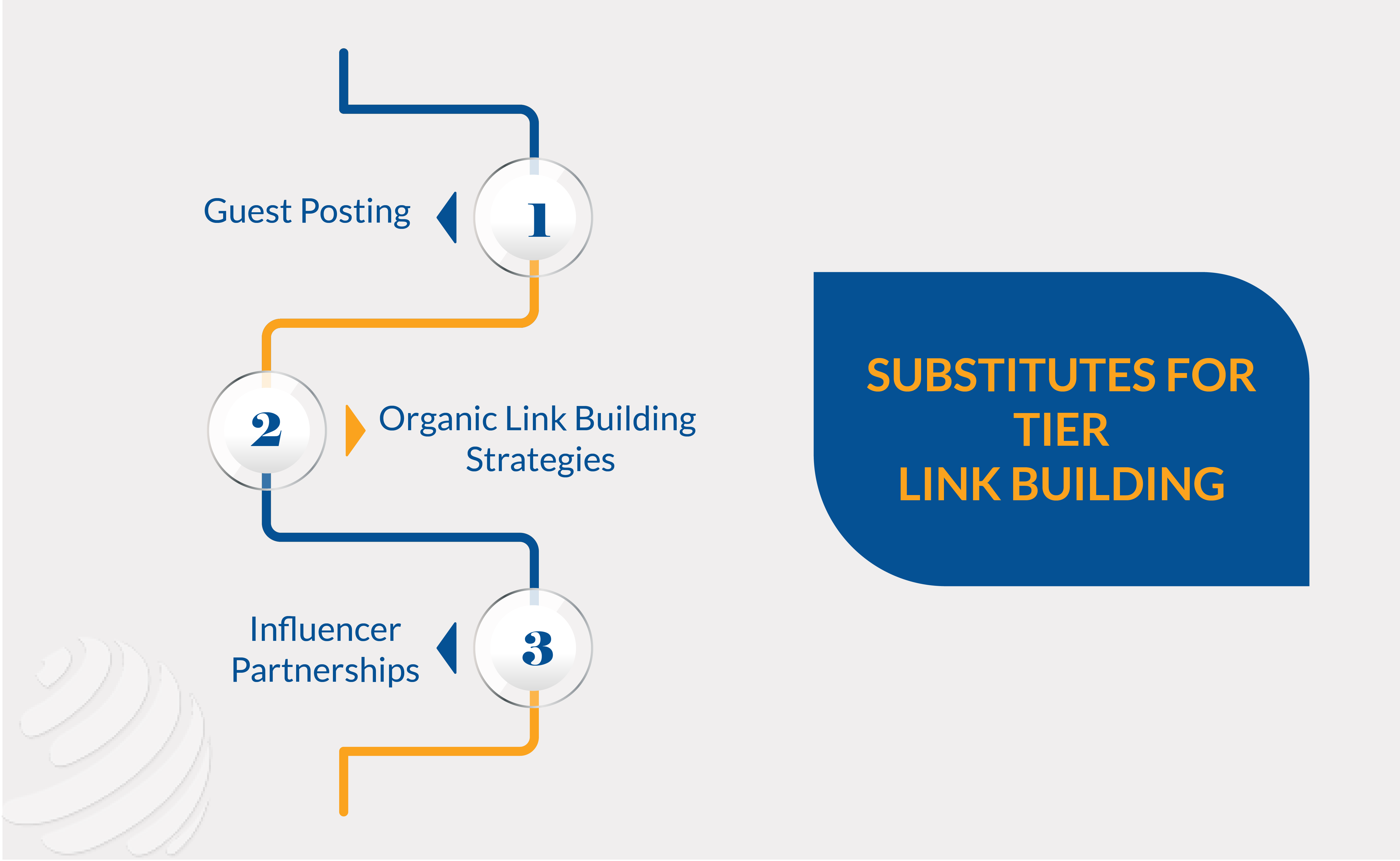 Guest Posting

1

2

Organic Link Building Strategies

Influencer Partnerships

3

SUBSTITUTES FOR TIER LINK BUILDING