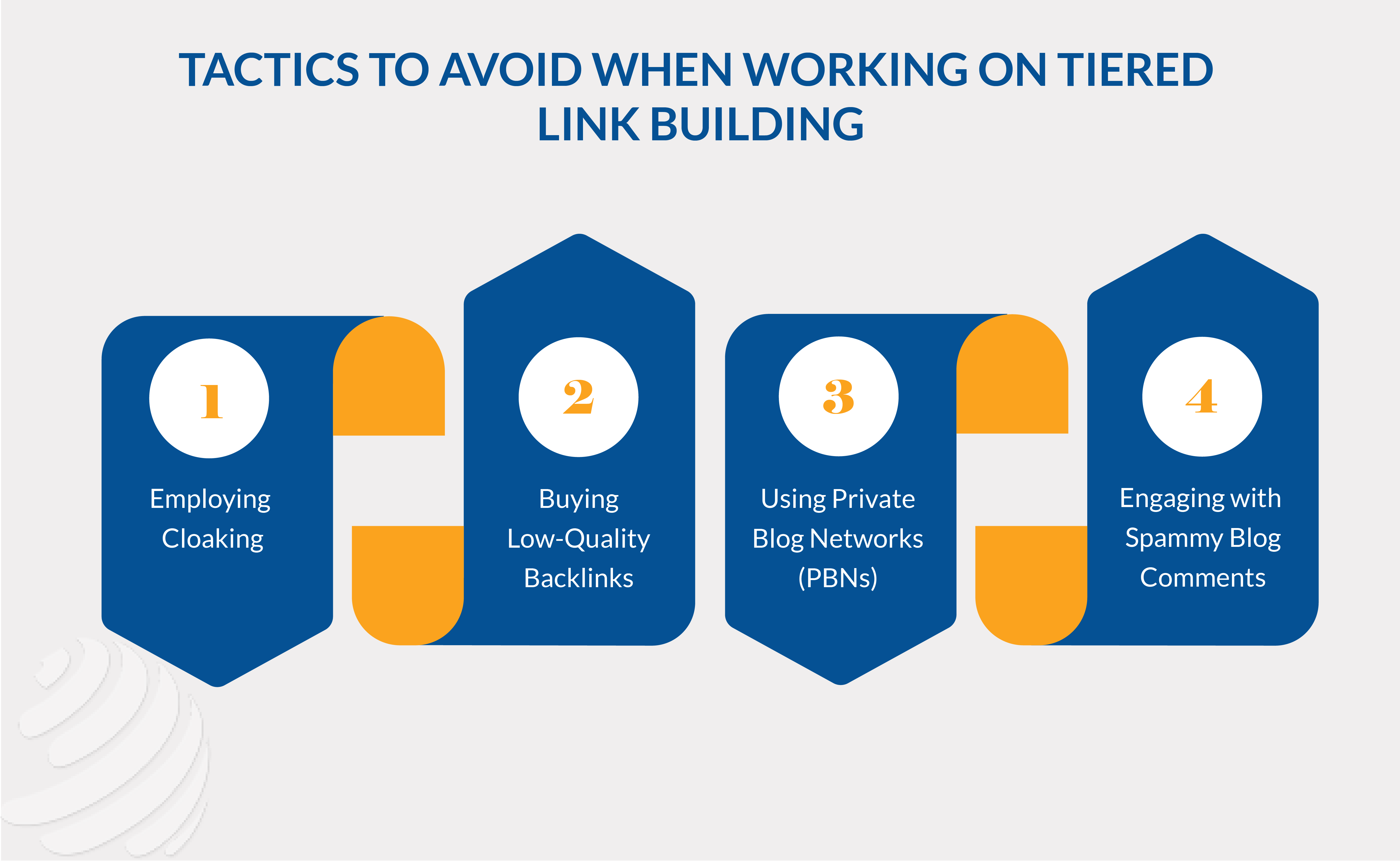 TACTICS TO AVOID WHEN WORKING ON TIERED LINK BUILDING

1

Employing Cloaking

2

Buying Low-Quality Backlinks

3

Using Private Blog Networks (PBNs)

4

Engaging with Spammy Blog Comments