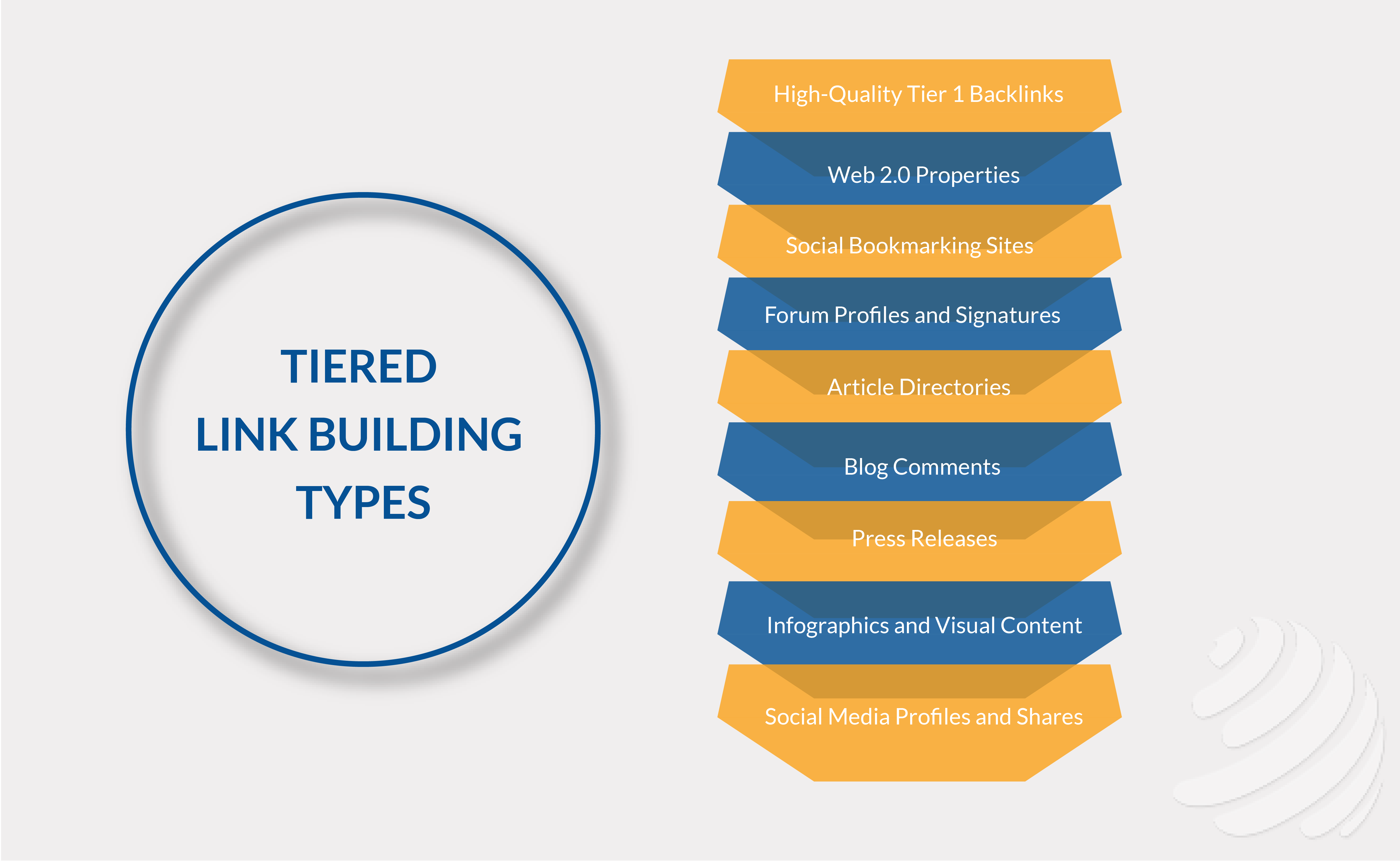 TIERED
LINK BUILDING
TYPES

High-Quality Tier 1 Backlinks

Web 2.0 Properties

Social Bookmarking Sites

Forum Profiles and Signatures

Article Directories

Blog Comments

Press Releases

Infographics and Visual Content

Social Media Profiles and Shares