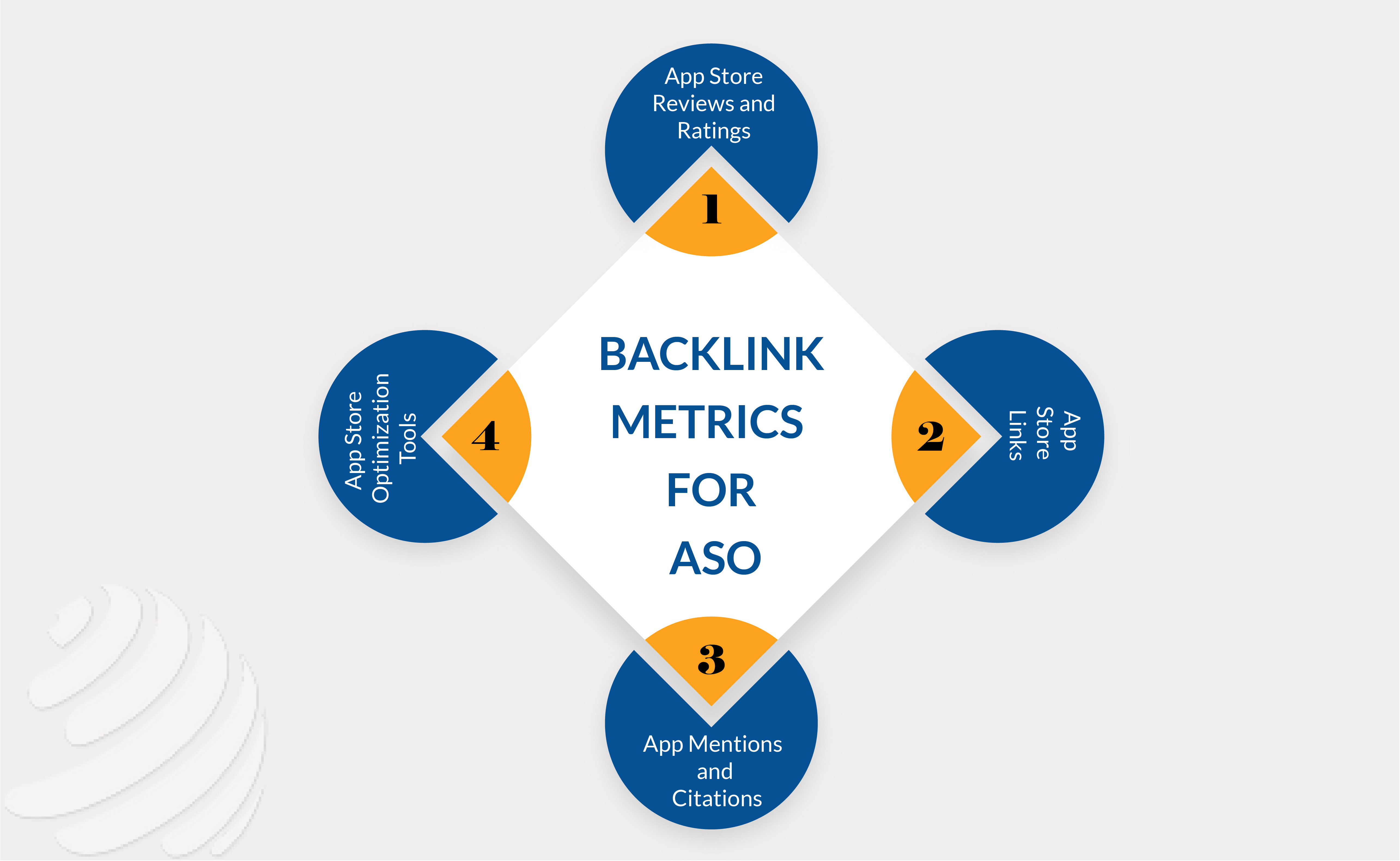 BACKLINK METRICS FOR ASO

1
App Store Reviews and Ratings

2
App Store Links

3
App Mentions and Citations

4
App Store Optimization Tools