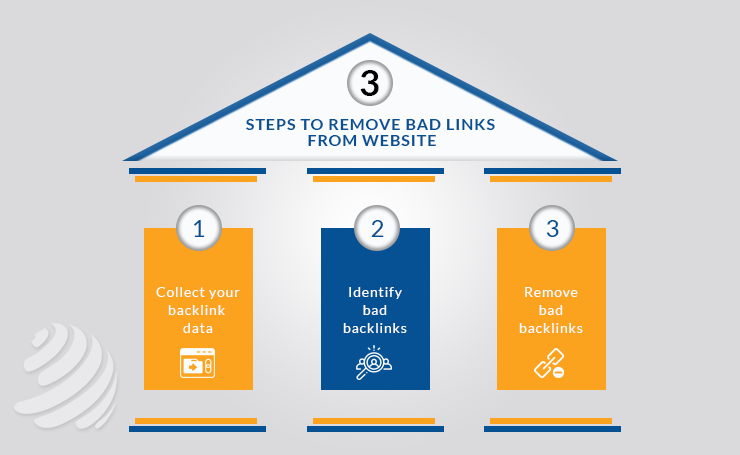 3

STEPS TO REMOVE BAD LINKS FROM WEBSITE

1

Collect your backlink data

2

Identify bad backlinks

3

Remove bad backlinks