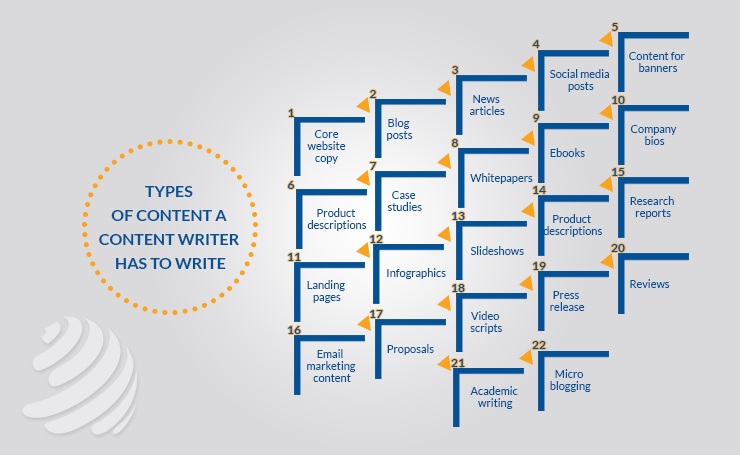 TYPES
OF CONTENT A
CONTENT WRITER
HAS TO WRITE

1
Core website copy

2
Blog posts

3
News articles

4
Social media posts

5
Content for banners

6
Product descriptions

7
Case studies

8
Whitepapers

9
Ebooks

10
Company bios

11
Landing pages

12
Infographics

13
Slideshows

14
Product descriptions

15
Research reports

16
Email marketing content

17
Proposals

18
Video scripts

19
Press release

20
Reviews

21
Academic writing

22
Micro blogging