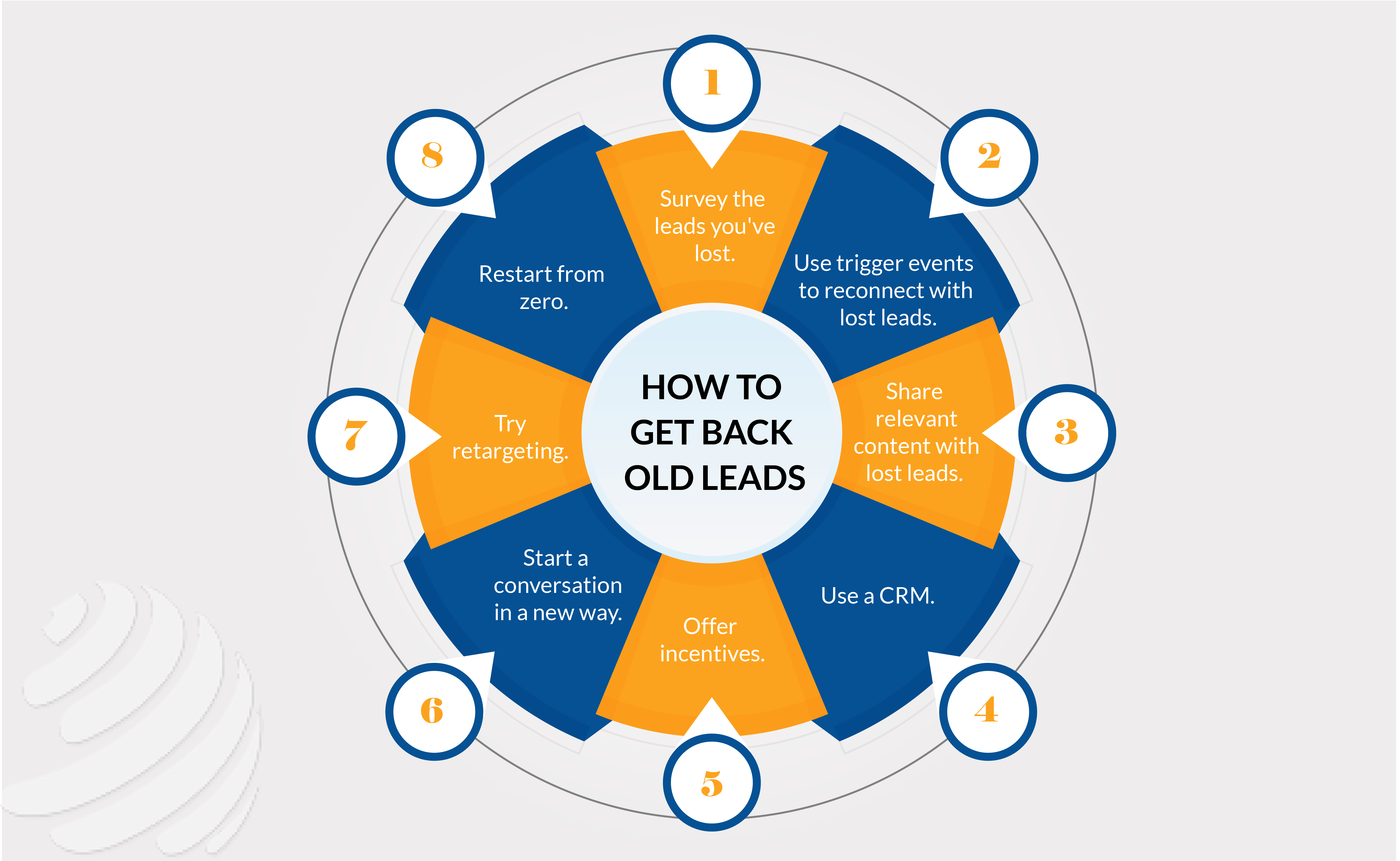 HOW TO GET BACK OLD LEADS

1
Survey the leads you've lost.

2
Use trigger events to reconnect with lost leads.

3
Share relevant content with lost leads.

4
Use a CRM.

5
Offer incentives.

6
Start a conversation in a new way.

7
Try retargeting.

8
Restart from zero.