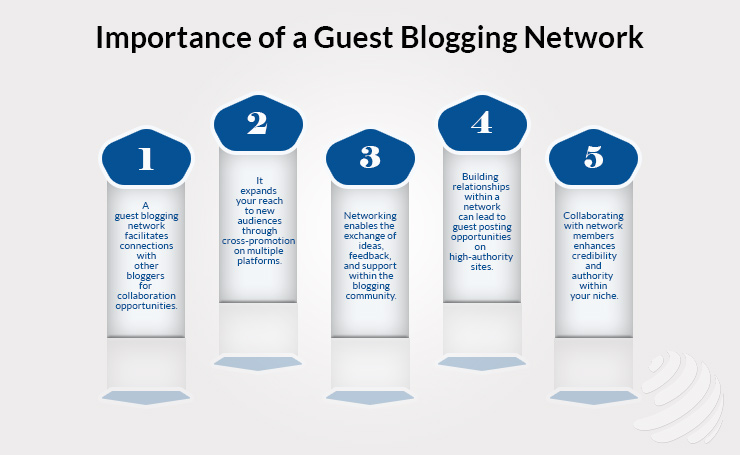 Importance of a Guest Blogging Network

1

A guest blogging network facilitates connections with other bloggers for collaboration opportunities.

2

It expands your reach to new audiences through cross-promotion on multiple platforms.

3

Networking enables the exchange of ideas, feedback, and support within the blogging community.

4

Building relationships within a network can lead to guest posting opportunities on high-authority sites.

5

Collaborating with network members enhances credibility and authority within your niche.