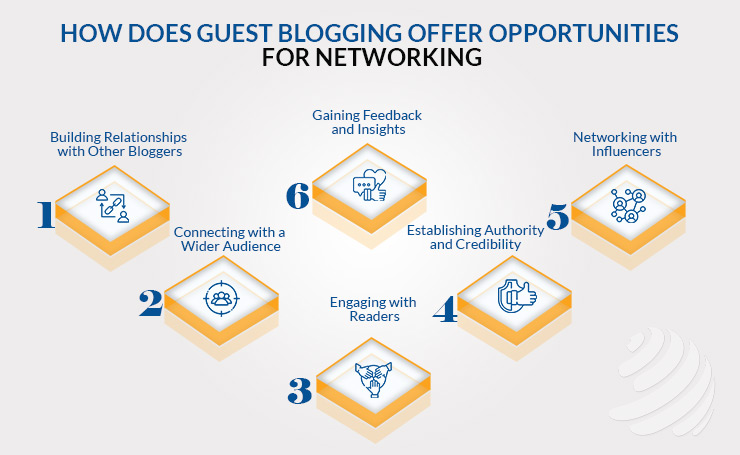 HOW DOES GUEST BLOGGING OFFER OPPORTUNITIES FOR NETWORKING

1
Building Relationships with Other Bloggers

2
Connecting with a Wider Audience

3
Engaging with Readers

4
Establishing Authority and Credibility

5
Networking with Influencers

6
Gaining Feedback and Insights